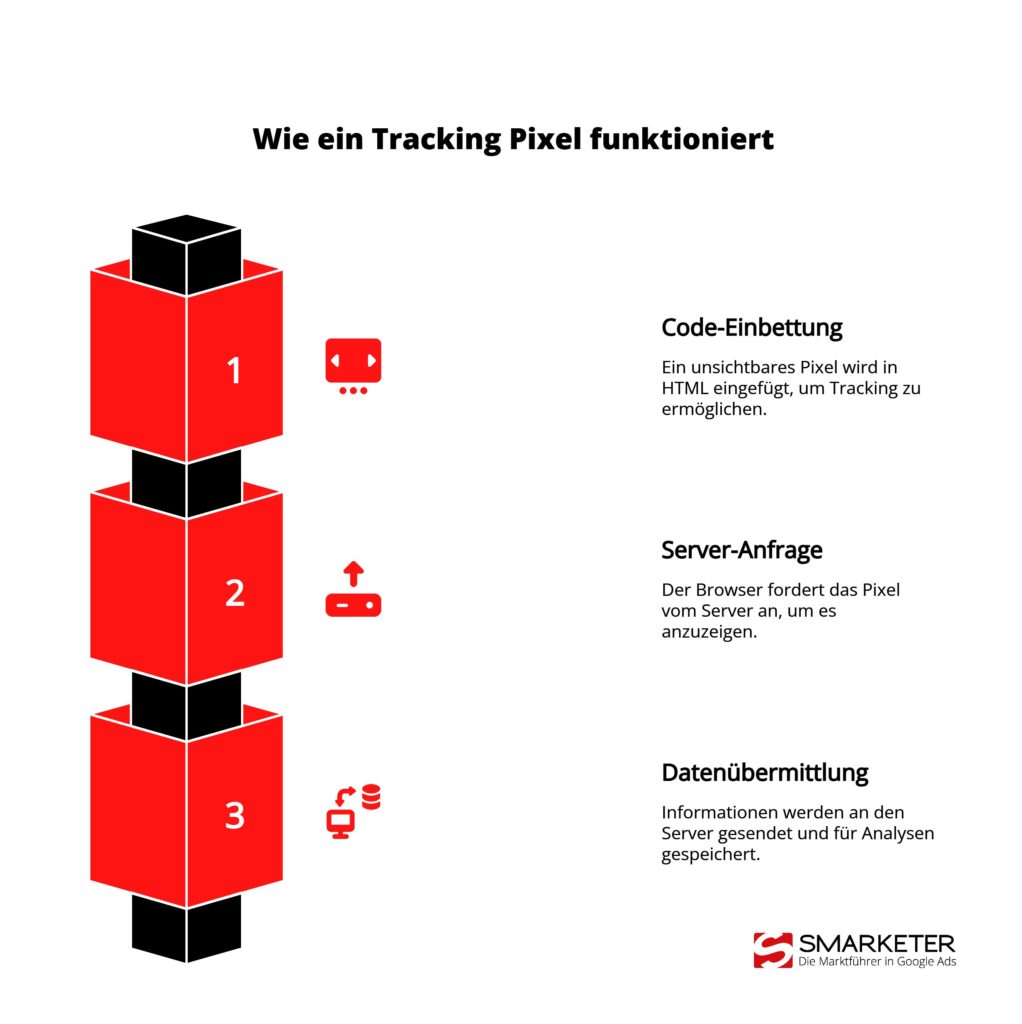 Wie ein Tracking Pixel funktioniert

1

Code-Einbettung

Ein unsichtbares Pixel wird in HTML eingefügt, um Tracking zu ermöglichen.

2

Server-Anfrage

Der Browser fordert das Pixel vom Server an, um es anzuzeigen.

3

Datenübermittlung

Informationen werden an den Server gesendet und für Analysen gespeichert.

SMARKETER
Die Marktführer in Google Ads